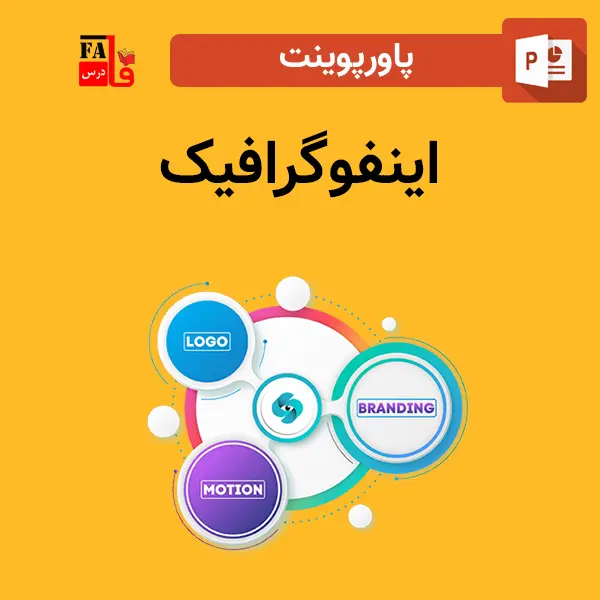 FA
فا
درس

پاورپوینت

P

اینفوگرافیک

LOGO

BRANDING

MOTION