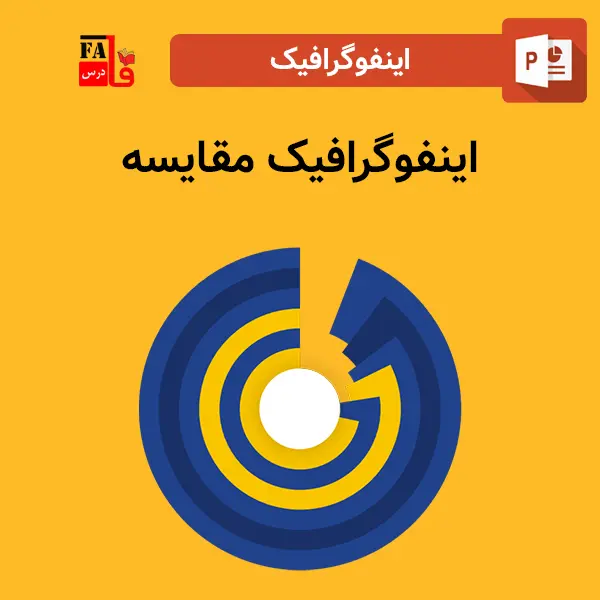 FA
فا
درس

اینفوگرافیک

P

اینفوگرافیک مقایسه