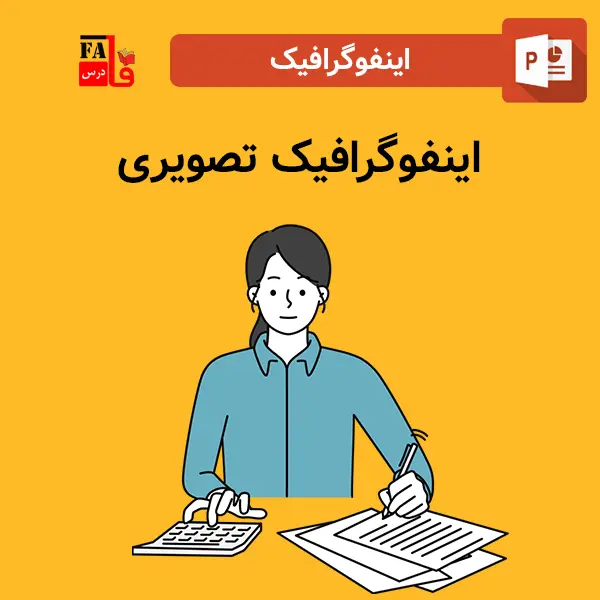 FA
فا درس

اینفوگرافیک

P

اینفوگرافیک تصویری