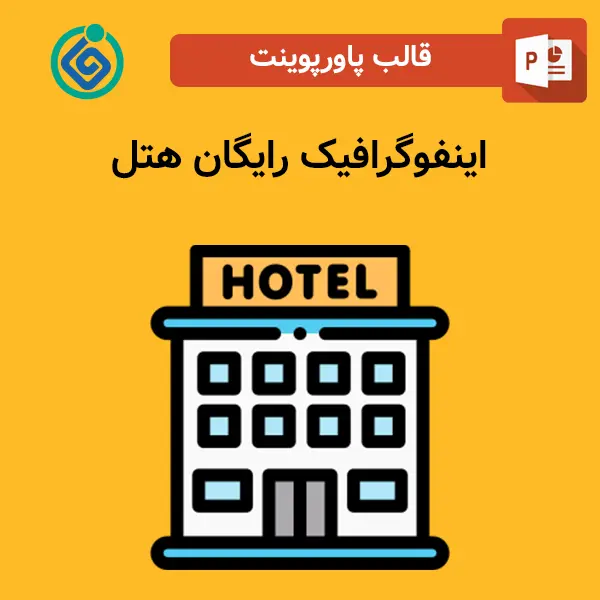 قالب پاورپوینت

P

اینفوگرافیک رایگان هتل

HOTEL